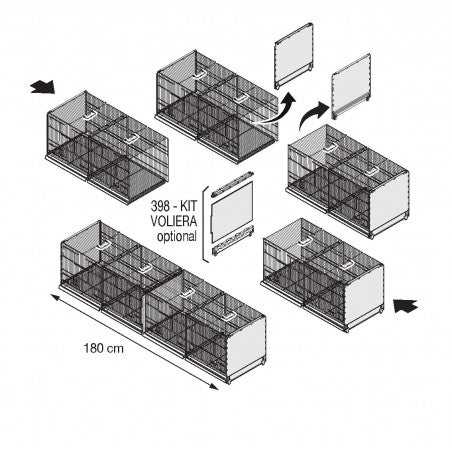 398 - KIT
VOLIERA
optional

180 cm