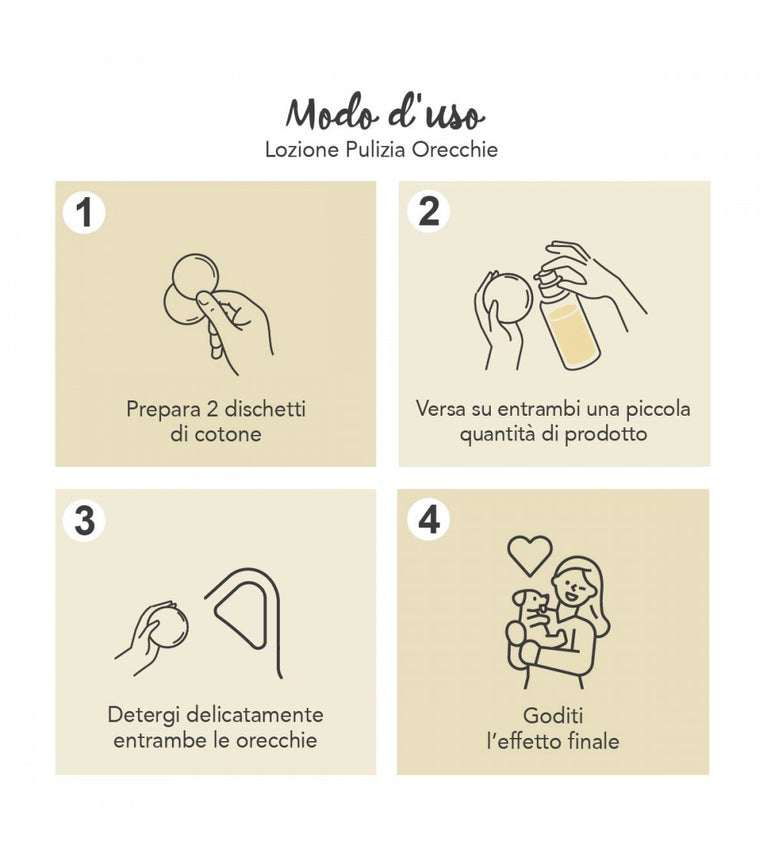 Modo d'uso
Lozione Pulizia Orecchie

1
Prepara 2 dischetti di cotone

2
Versa su entrambi una piccola quantità di prodotto

3
Detergi delicatamente entrambe le orecchie

4
Goditi l'effetto finale