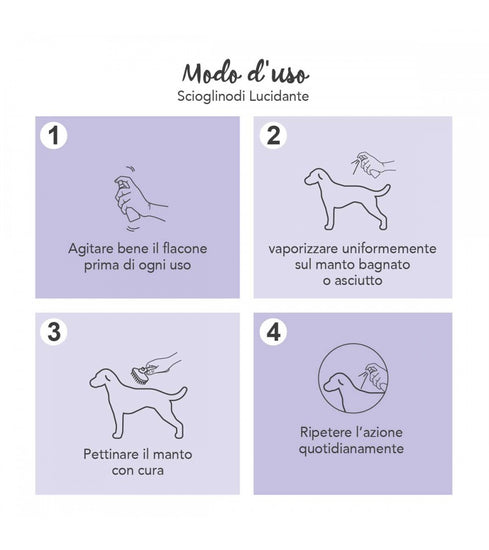 Modo d'uso
Scioglinodi Lucidante

1
Agitare bene il flacone prima di ogni uso

2
vaporizzare uniformemente sul manto bagnato o asciutto

3
Pettinare il manto con cura

4
Ripetere l'azione quotidianamente