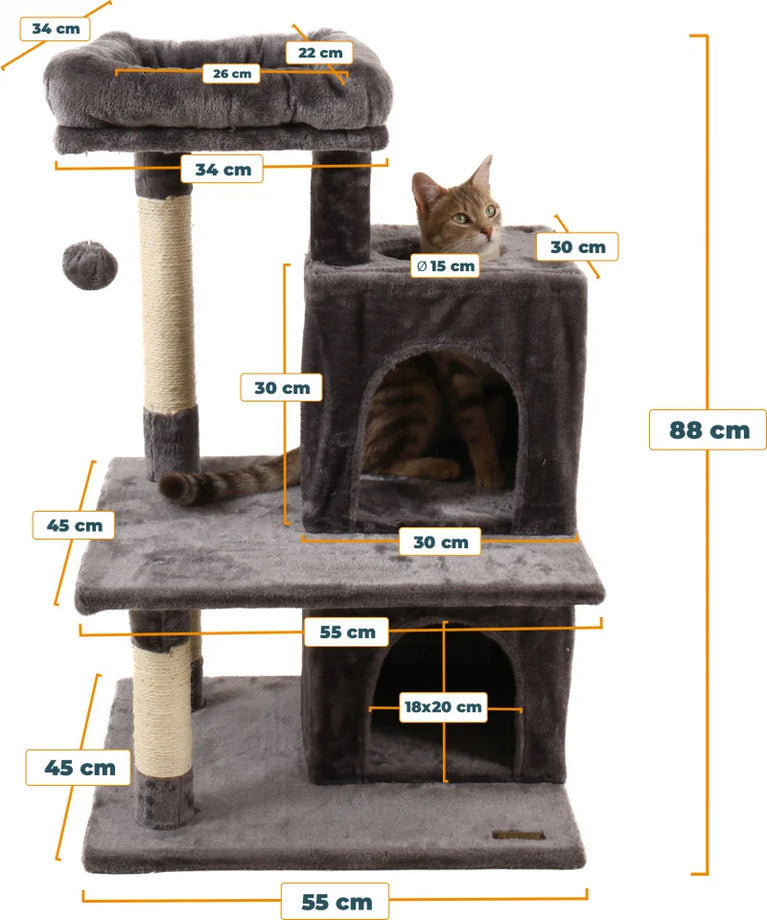 34 cm

22 cm

26 cm

34 cm

30 cm

Ø 15 cm

30 cm

88 cm

45 cm

30 cm

55 cm

18x20 cm

45 cm

55 cm